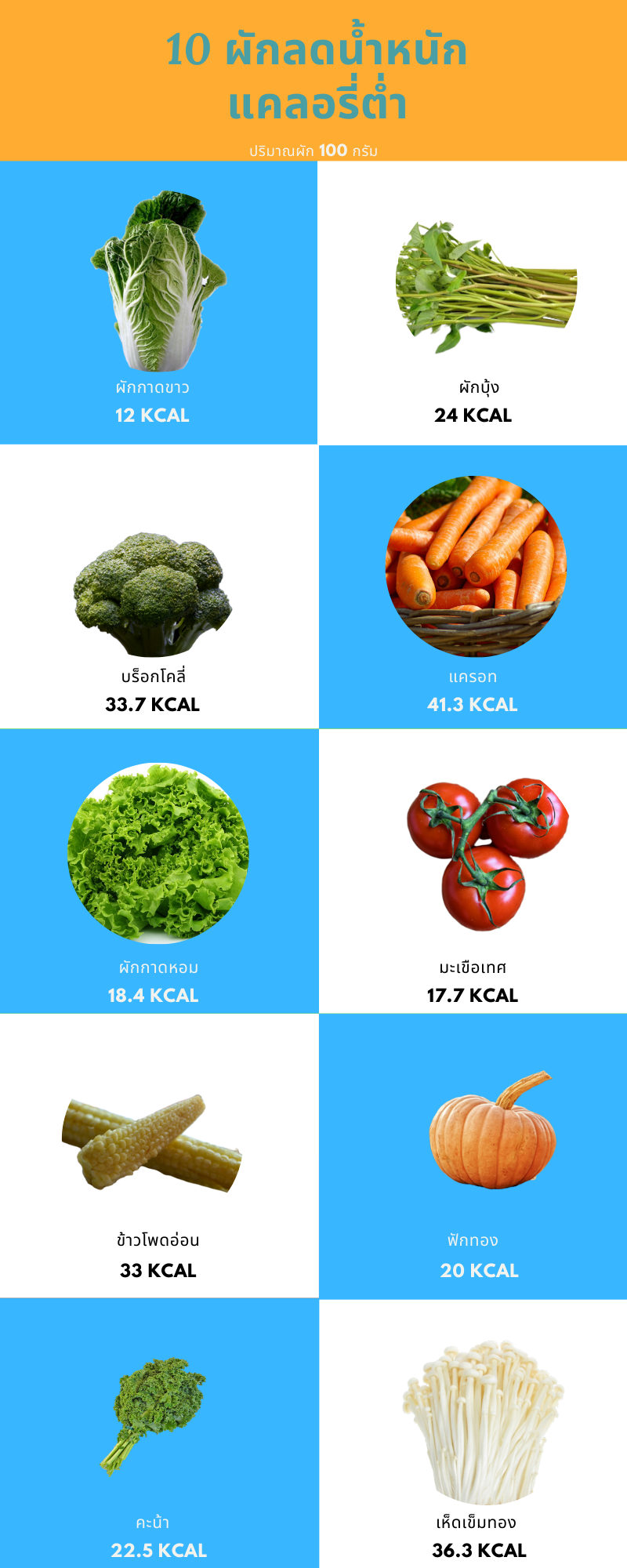 10 ผักลดน้ำหนัก แคลอรี่ต่ำ

ปริมาณผัก 100 กรัม

ผักกาดขาว
12 KCAL

ผักบุ้ง
24 KCAL

บร็อกโคลี่
33.7 KCAL

แครอท
41.3 KCAL

ผักกาดหอม
18.4 KCAL

มะเขือเทศ
17.7 KCAL

ข้าวโพดอ่อน
33 KCAL

ฟักทอง
20 KCAL

คะน้า
22.5 KCAL

เห็ดเข็มทอง
36.3 KCAL