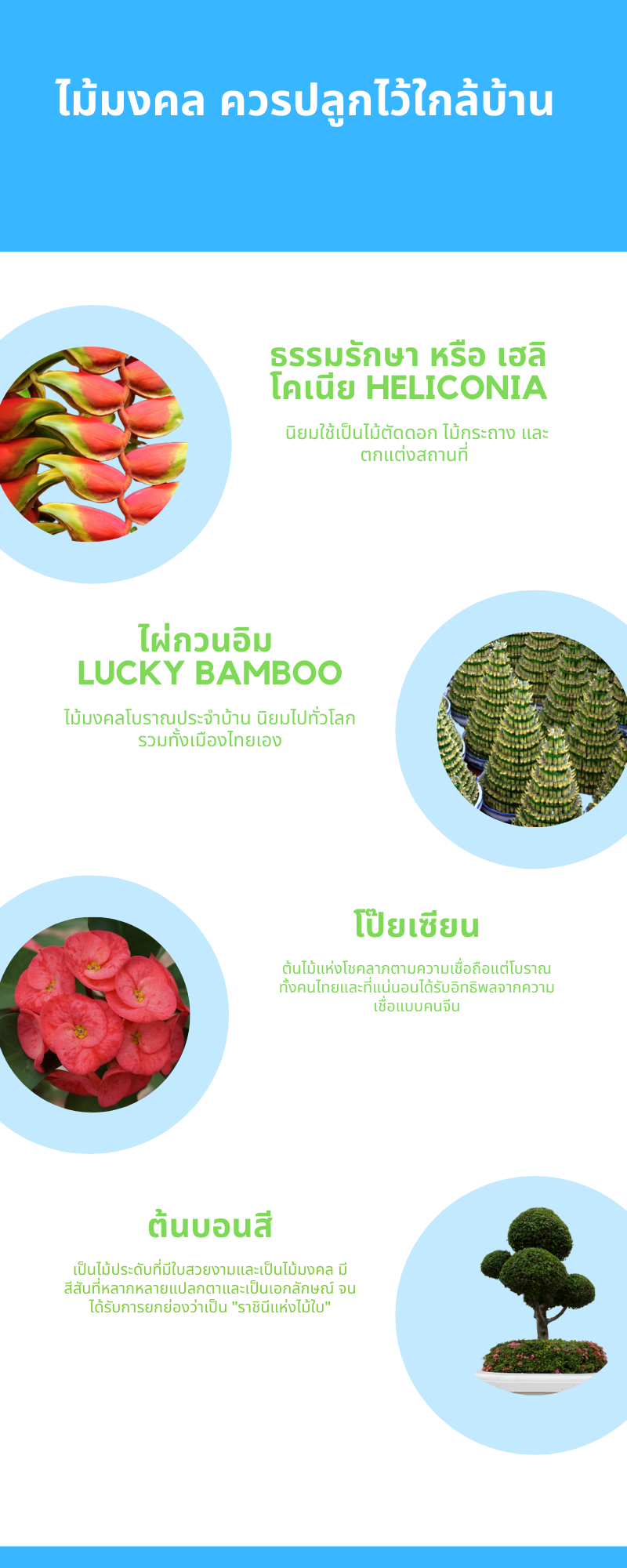 ไม้มงคล ควรปลูกไว้ใกล้บ้าน

ธรรมรักษา หรือ เฮลิโคเนีย HELICONIA

นิยมใช้เป็นไม้ตัดดอก ไม้กระถาง และตกแต่งสถานที่

ไผ่กวนอิม LUCKY BAMBOO

ไม้มงคลโบราณประจำบ้าน นิยมไปทั่วโลก รวมทั้งเมืองไทยเอง

โป๊ยเซียน

ต้นไม้แห่งโชคลาภตามความเชื่อถือแต่โบราณ ทั้งคนไทยและที่แน่นอนได้รับอิทธิพลจากความเชื่อแบบคนจีน

ต้นบอนสี

เป็นไม้ประดับที่มีใบสวยงามและเป็นไม้มงคล มีสีสันที่หลากหลายแปลกตาและเป็นเอกลักษณ์ จนได้รับการยกย่องว่าเป็น "ราชินีแห่งไม้ใบ"