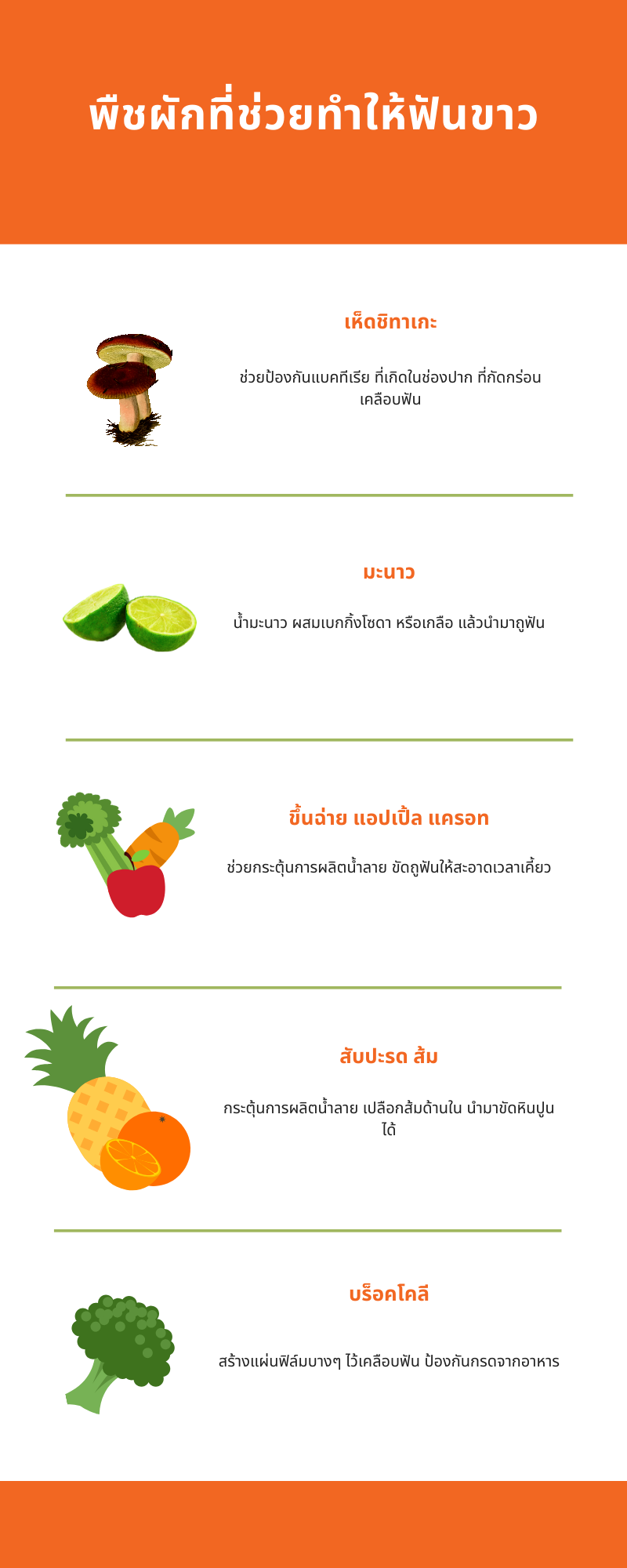 พืชผักที่ช่วยทำให้ฟันขาว

เห็ดชิทาเกะ

ช่วยป้องกันแบคทีเรีย ที่เกิดในช่องปาก ที่กัดกร่อนเคลือบฟัน

มะนาว

น้ำมะนาว ผสมเบกกิ้งโซดา หรือเกลือ แล้วนำมาถูฟัน

ขึ้นฉ่าย แอปเปิ้ล แครอท

ช่วยกระตุ้นการผลิตน้ำลาย ขัดถูฟันให้สะอาดเวลาเคี้ยว

สับปะรด ส้ม

กระตุ้นการผลิตน้ำลาย เปลือกส้มด้านใน นำมาขัดหินปูนได้

บร็อคโคลี

สร้างแผ่นฟิล์มบางๆ ไว้เคลือบฟัน ป้องกันกรดจากอาหาร